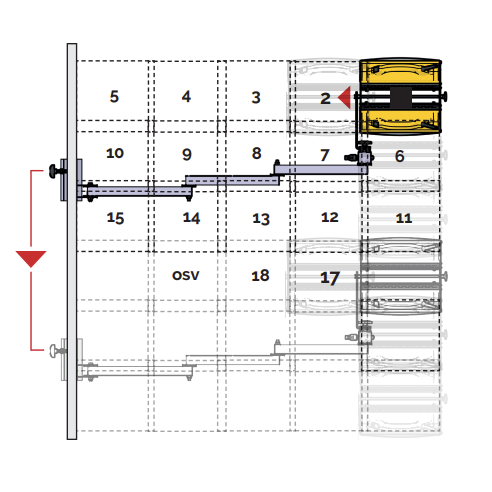 5 4 3 2

10 9 8 7 6

15 14 13 12 11

OSV 18 17